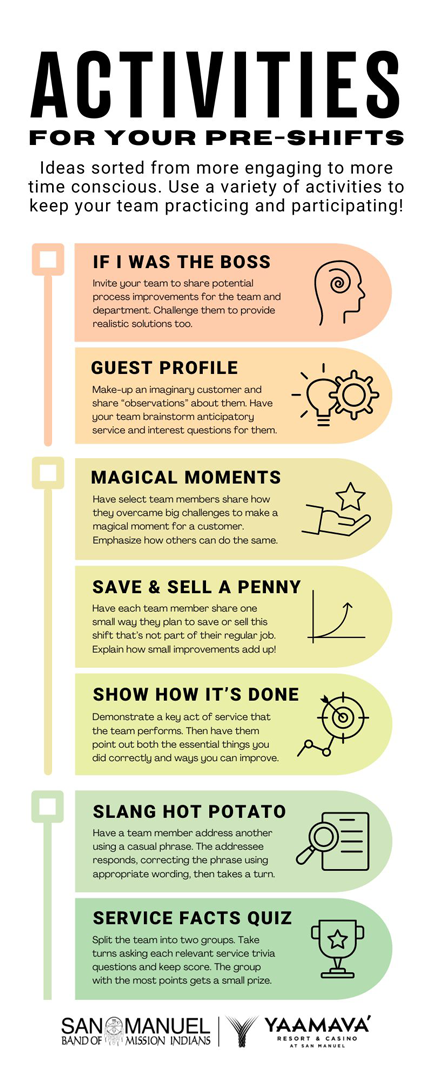 ACTIVITIES

FOR YOUR PRE-SHIFTS

Ideas sorted from more engaging to more time conscious. Use a variety of activities to keep your team practicing and participating!

IF I WAS THE BOSS

Invite your team to share potential process improvements for the team and department. Challenge them to provide realistic solutions too.

GUEST PROFILE

Make-up an imaginary customer and share "observations" about them. Have your team brainstorm anticipatory service and interest questions for them.

MAGICAL MOMENTS

Have select team members share how they overcame big challenges to make a magical moment for a customer. Emphasize how others can do the same.

SAVE & SELL A PENNY

Have each team member share one small way they plan to save or sell this shift that's not part of their regular job. Explain how small improvements add up!

SHOW HOW IT'S DONE

Demonstrate a key act of service that the team performs. Then have them point out both the essential things you did correctly and ways you can improve.

SLANG HOT POTATO

Have a team member address another using a casual phrase. The addressee responds, correcting the phrase using appropriate wording, then takes a turn.

SERVICE FACTS QUIZ

Split the team into two groups. Take turns asking each relevant service trivia questions and keep score. The group with the most points gets a small prize.

SAN MANUEL BAND OF MISSION INDIANS

YAAMAVA' RESORT & CASINO AT SAN MANUEL